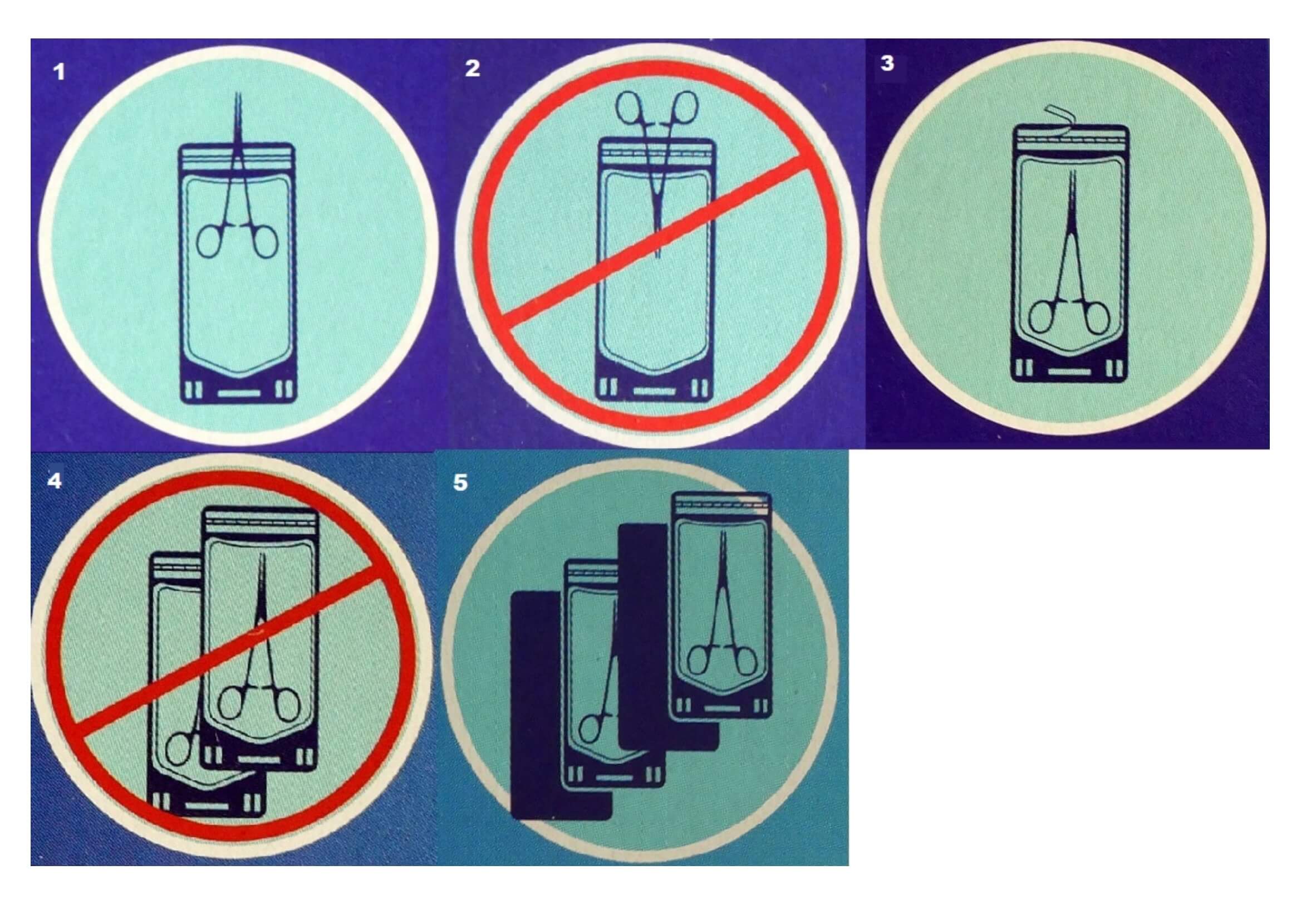 1

2

3

4

5